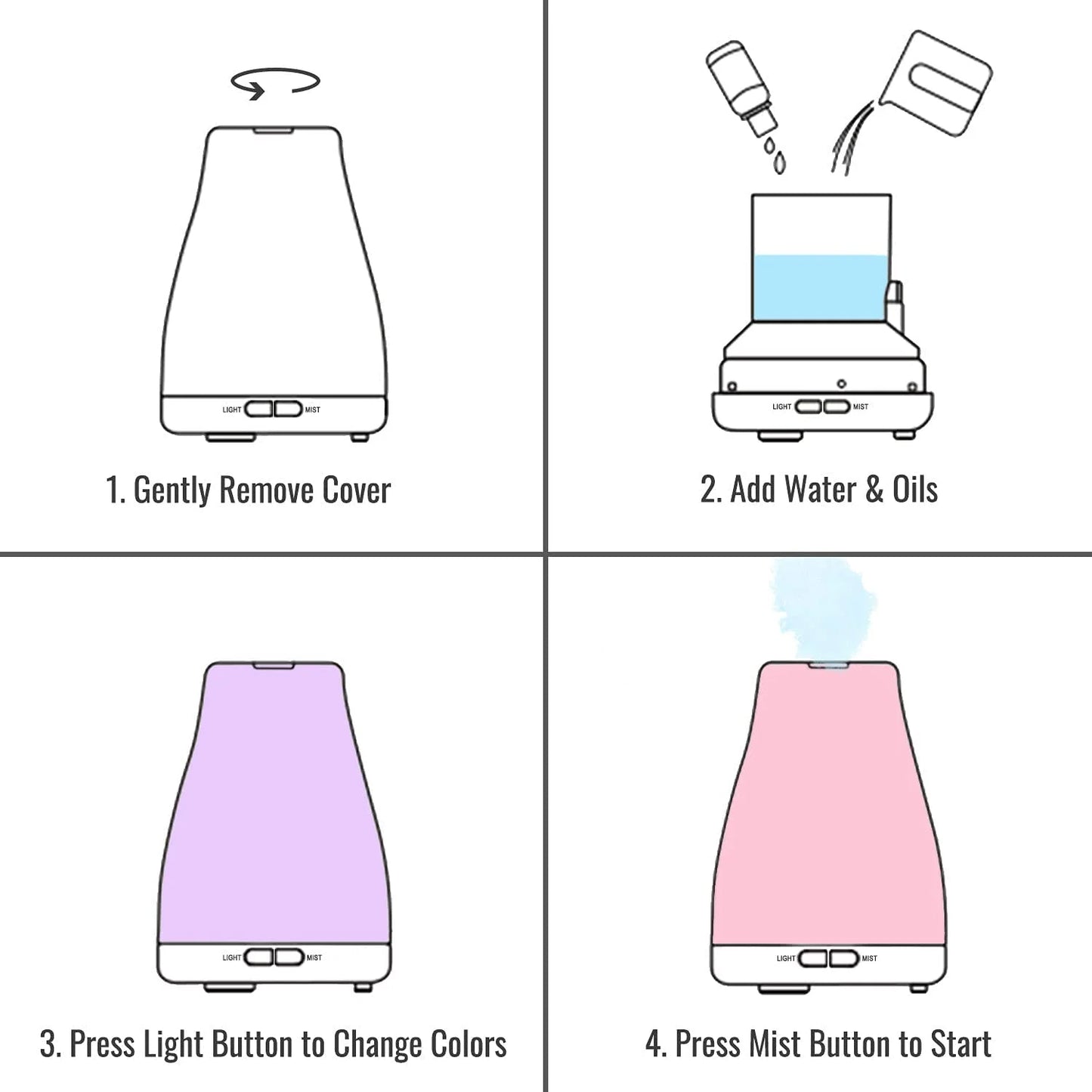 LIGHT MIST

1. Gently Remove Cover

LIGHT MIST

2. Add Water & Oils

LIGHT MIST

3. Press Light Button to Change Colors

LIGHT MIST

4. Press Mist Button to Start